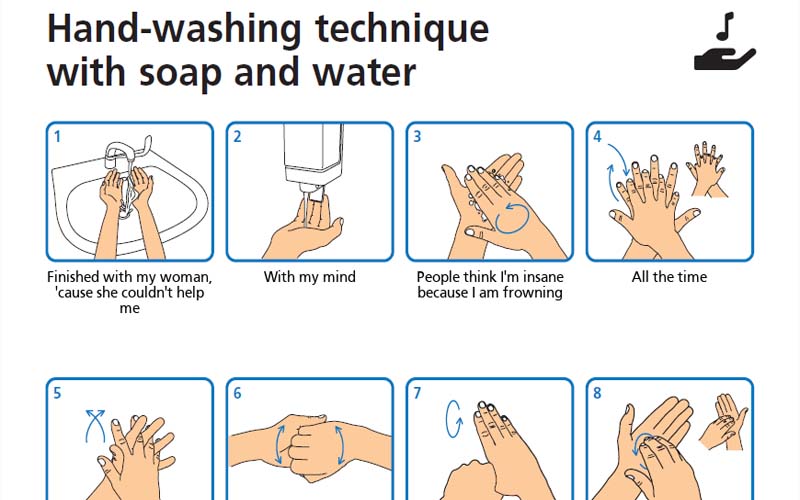 Hand-washing technique with soap and water

1
Finished with my woman, 'cause she couldn't help me

2
With my mind

3
People think I'm insane because I am frowning

4
All the time

5

6

7

8